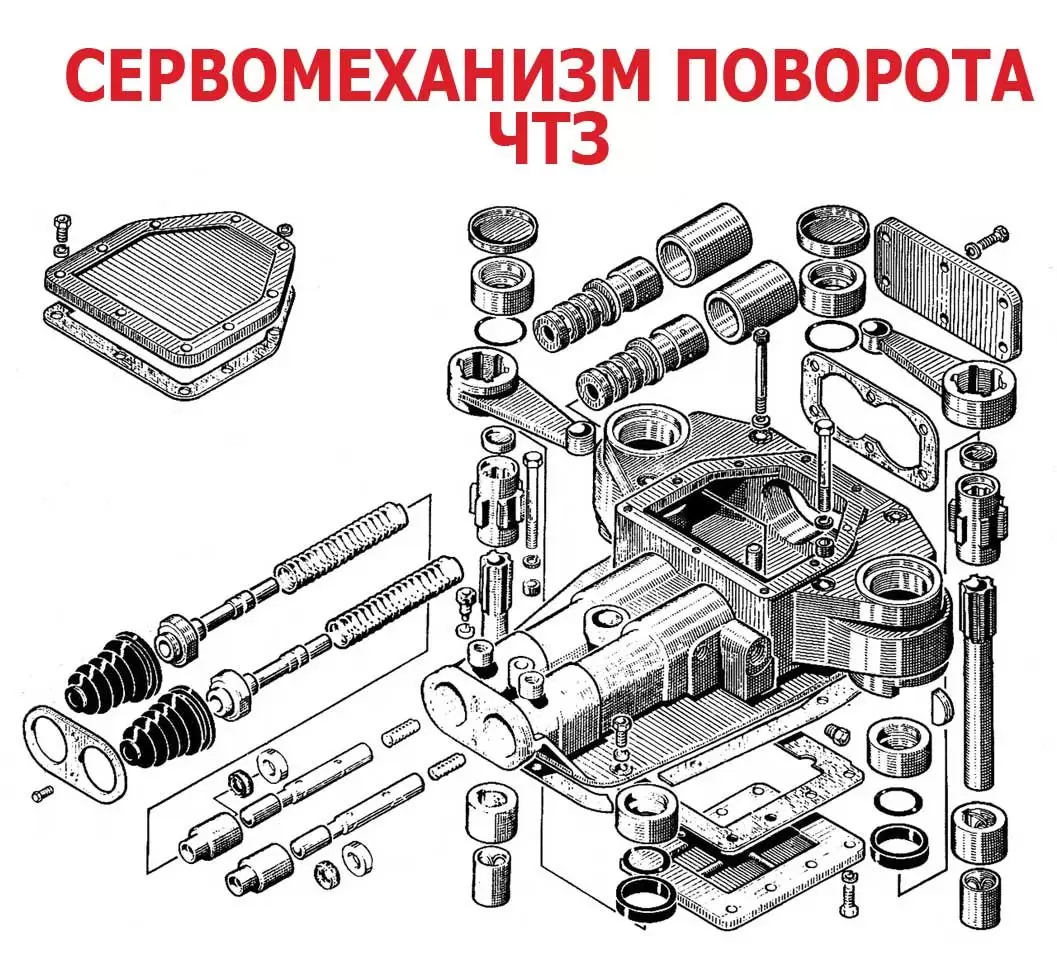 СЕРВОМЕХАНИЗМ ПОВОРОТА
ЧТЗ