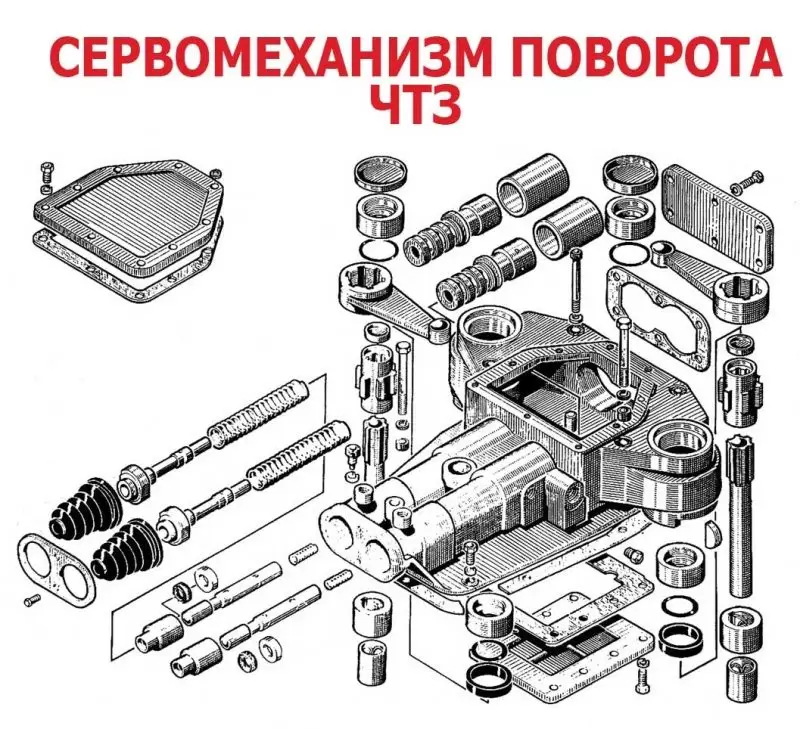 СЕРВОМЕХАНИЗМ ПОВОРОТА ЧТЗ