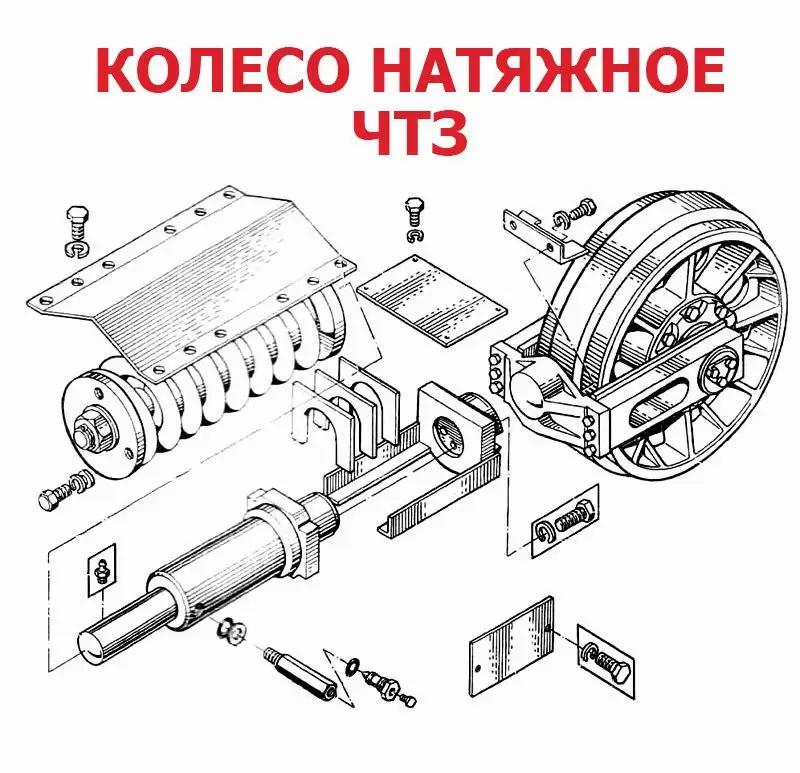 КОЛЕСО НАТЯЖНОЕ ЧТЗ