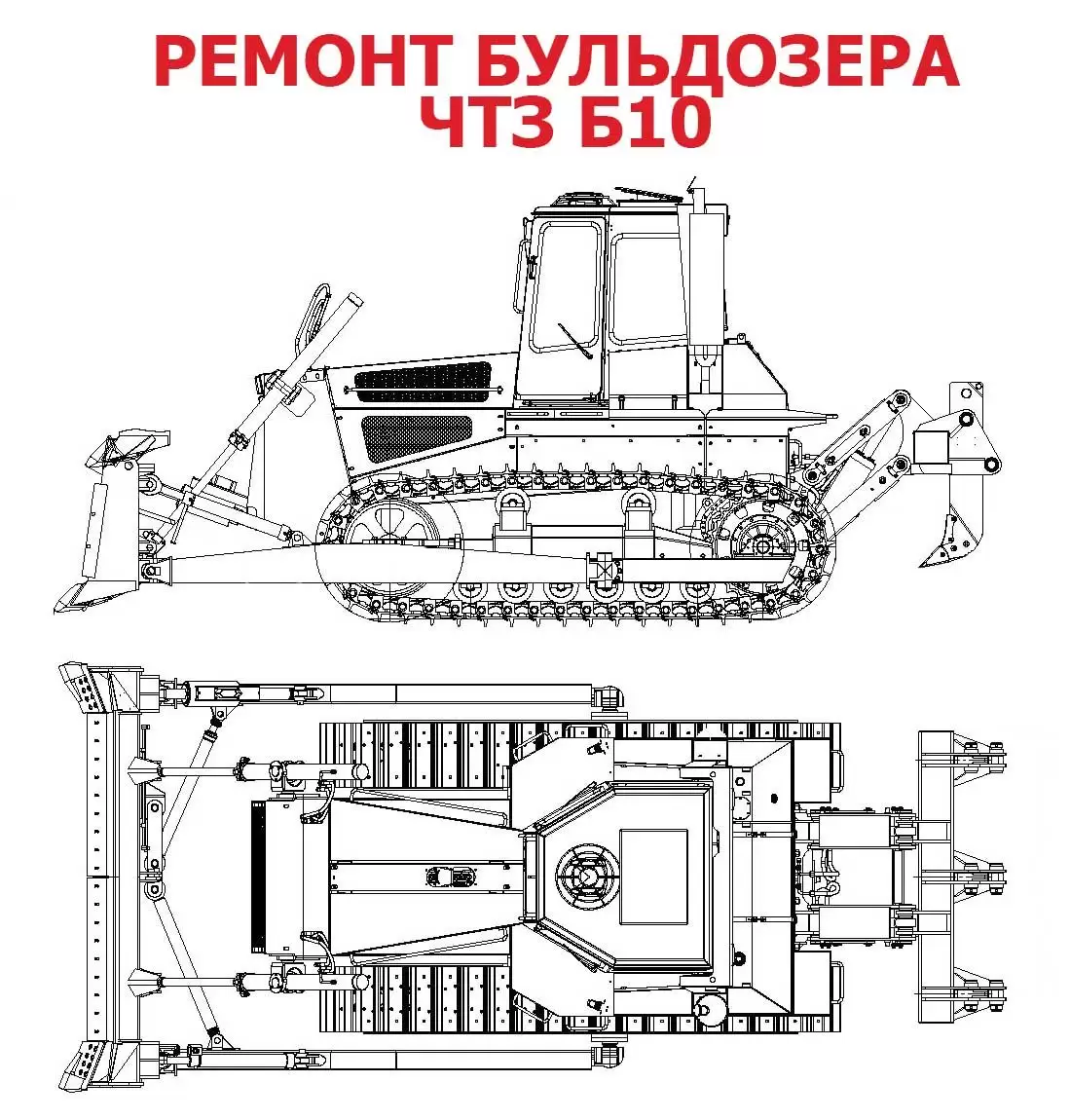 РЕМОНТ БУЛЬДОЗЕРА
ЧТЗ Б10