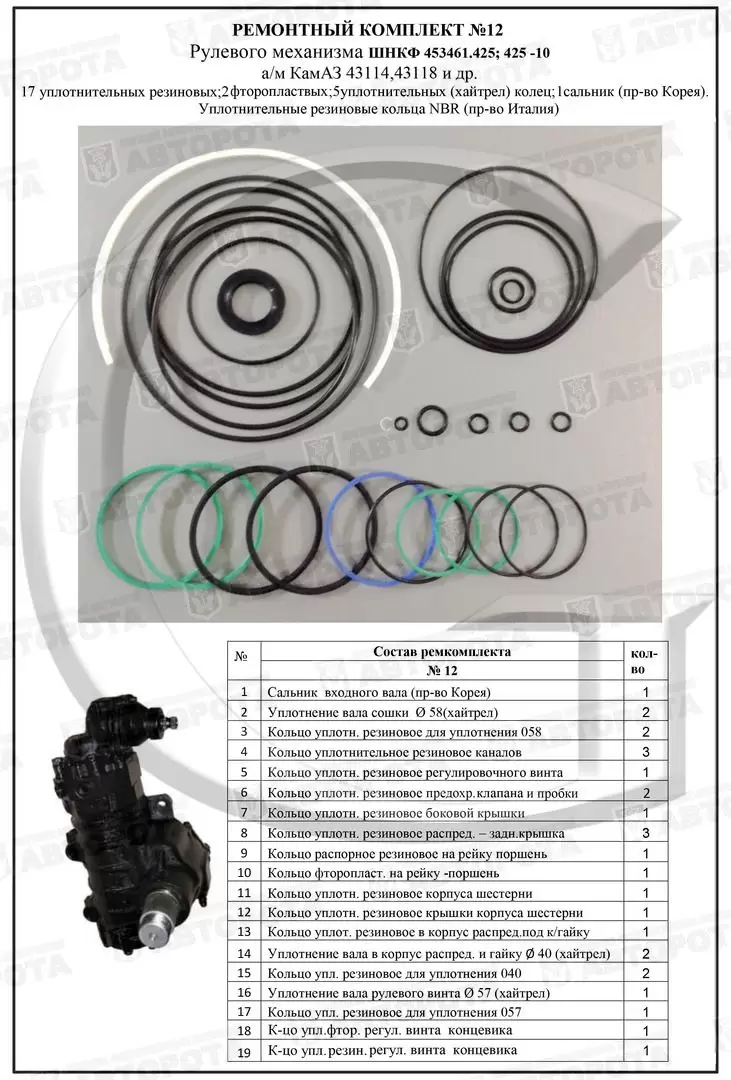 РЕМОНТНЫЙ КОМПЛЕКТ №12
Рулевого механизма ШНКФ 453461.425; 425 -10
а/м КамАЗ 43114,43118 и др.
17 уплотнительных резиновых;2фторопластвых;5уплотнительных (хайтрел) колец;1сальник (пр-во Корея).
Уплотнительные резиновые кольца NBR (пр-во Италия)

АВТОРОТА

| № | Состав ремкомплекта № 12 | кол-во |
|---|---|---|
| 1 | Сальник входного вала (пр-во Корея) | 1 |
| 2 | Уплотнение вала сошки Ø 58(хайтрел) | 2 |
| 3 | Кольцо уплотн. резиновое для уплотнения 058 | 2 |
| 4 | Кольцо уплотнительное резиновое каналов | 3 |
| 5 | Кольцо уплотн. резиновое регулировочного винта | 1 |
| 6 | Кольцо уплотн. резиновое предохр.клапана и пробки | 2 |
| 7 | Кольцо уплотн. резиновое боковой крышки | 1 |
| 8 | Кольцо уплотн. резиновое распред. – задн.крышка | 3 |
| 9 | Кольцо распорное резиновое на рейку поршень | 1 |
| 10 | Кольцо фторопласт. на рейку -поршень | 1 |
| 11 | Кольцо уплотн. резиновое корпуса шестерни | 1 |
| 12 | Кольцо уплотн. резиновое крышки корпуса шестерни | 1 |
| 13 | Кольцо уплот. резиновое в корпус распред.под к/гайку | 1 |
| 14 | Уплотнение вала в корпус распред. и гайку Ø 40 (хайтрел) | 2 |
| 15 | Кольцо упл. резиновое для уплотнения 040 | 2 |
| 16 | Уплотнение вала рулевого винта Ø 57 (хайтрел) | 1 |
| 17 | Кольцо упл. резиновое для уплотнения 057 | 1 |
| 18 | К-цо упл.фтор. регул. винта концевика | 1 |
| 19 | К-цо упл.резин. регул. винта концевика | 1 |