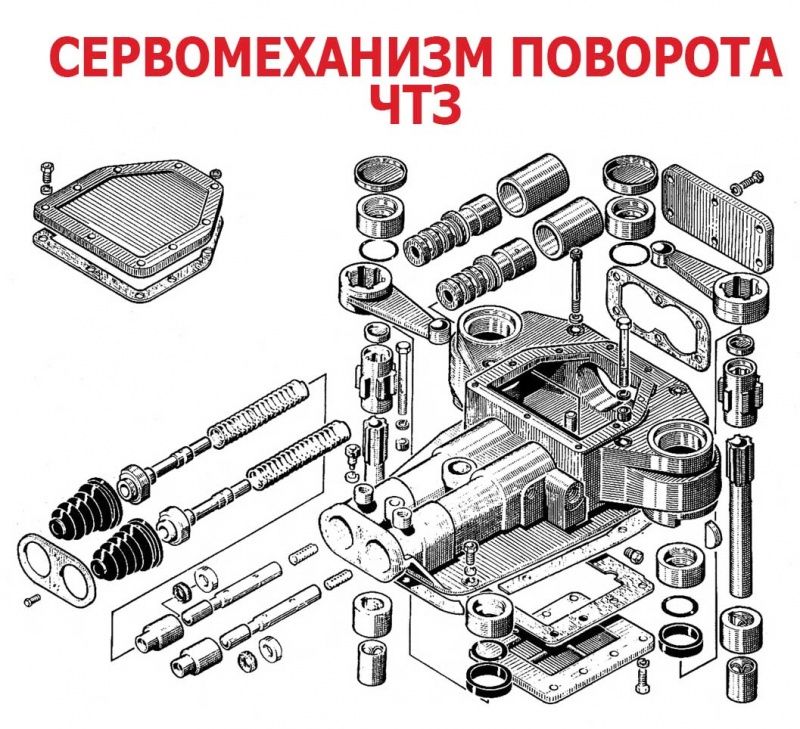 СЕРВОМЕХАНИЗМ ПОВОРОТА ЧТЗ